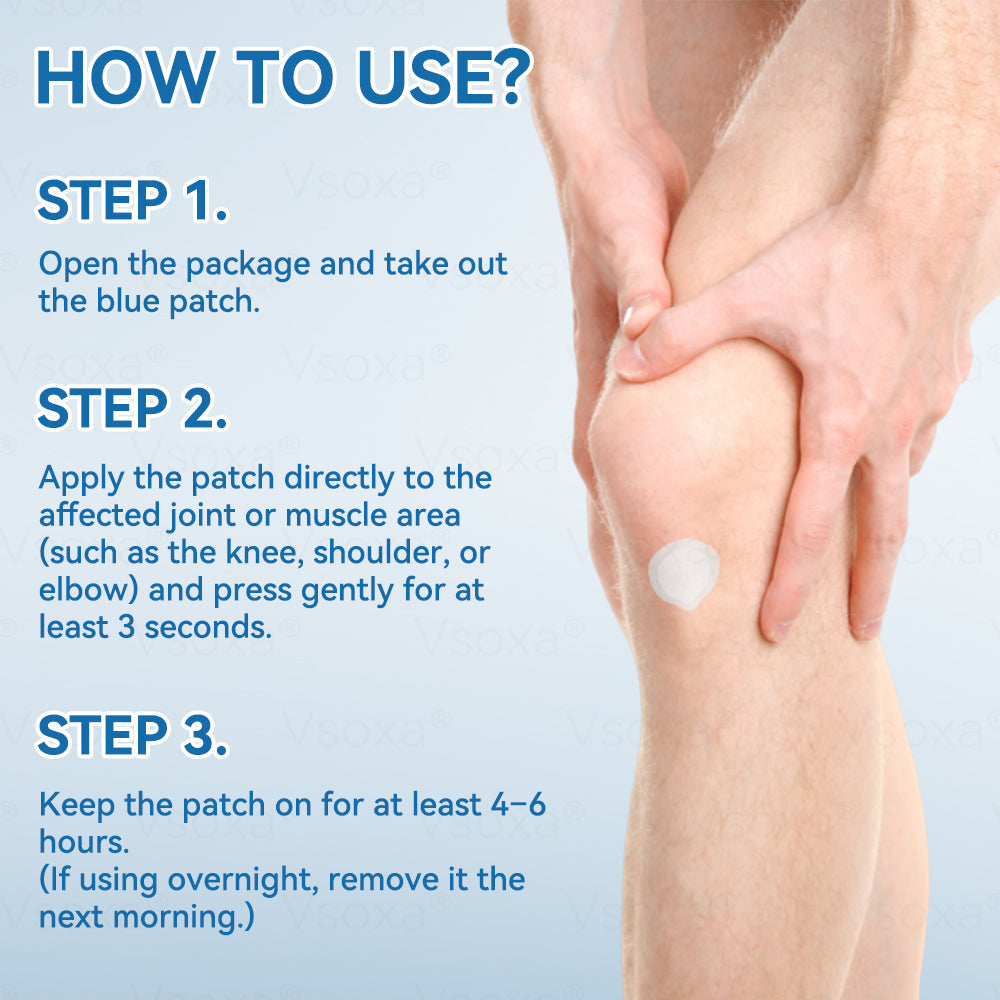 HOW TO USE?

STEP 1.

Open the package and take out the blue patch.

STEP 2.

Apply the patch directly to the affected joint or muscle area (such as the knee, shoulder, or elbow) and press gently for at least 3 seconds.

STEP 3.

Keep the patch on for at least 4–6 hours.
(If using overnight, remove it the next morning.)

Vsoxa®